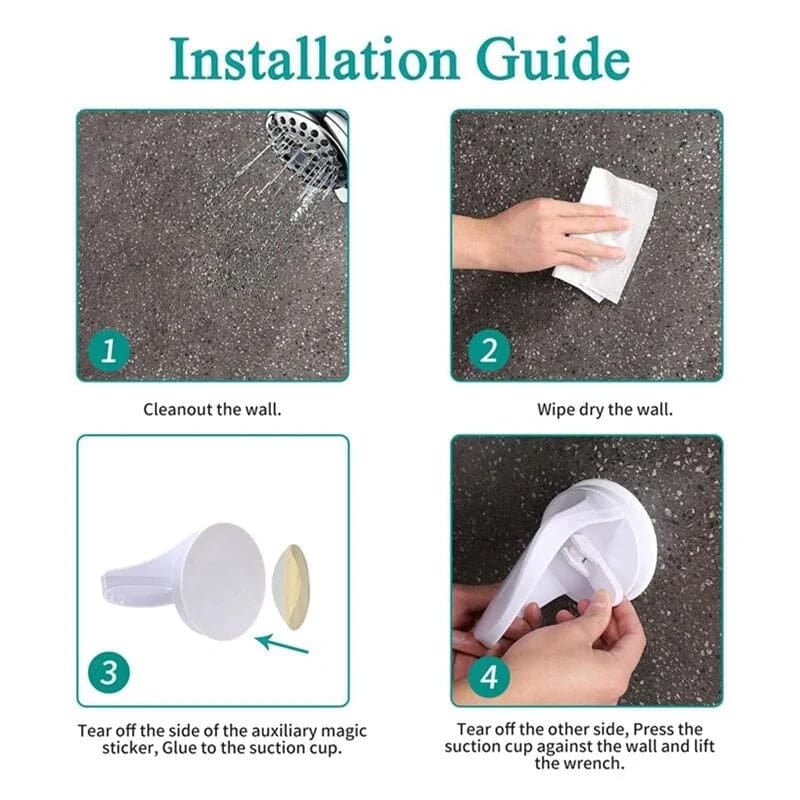 Installation Guide

1

Cleanout the wall.

2

Wipe dry the wall.

3

Tear off the side of the auxiliary magic sticker, Glue to the suction cup.

4

Tear off the other side, Press the suction cup against the wall and lift the wrench.