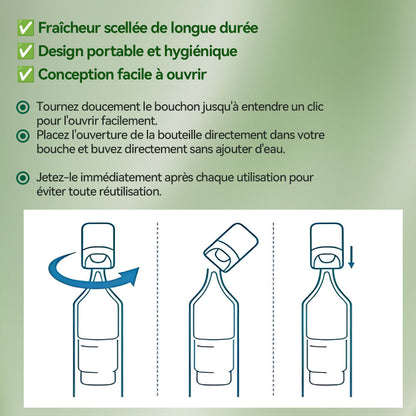 ✅ Fraîcheur scellée de longue durée
✅ Design portable et hygiénique
✅ Conception facile à ouvrir

Tournez doucement le bouchon jusqu'à entendre un clic pour l'ouvrir facilement.

Placez l'ouverture de la bouteille directement dans votre bouche et buvez directement sans ajouter d'eau.

Jetez-le immédiatement après chaque utilisation pour éviter toute réutilisation.